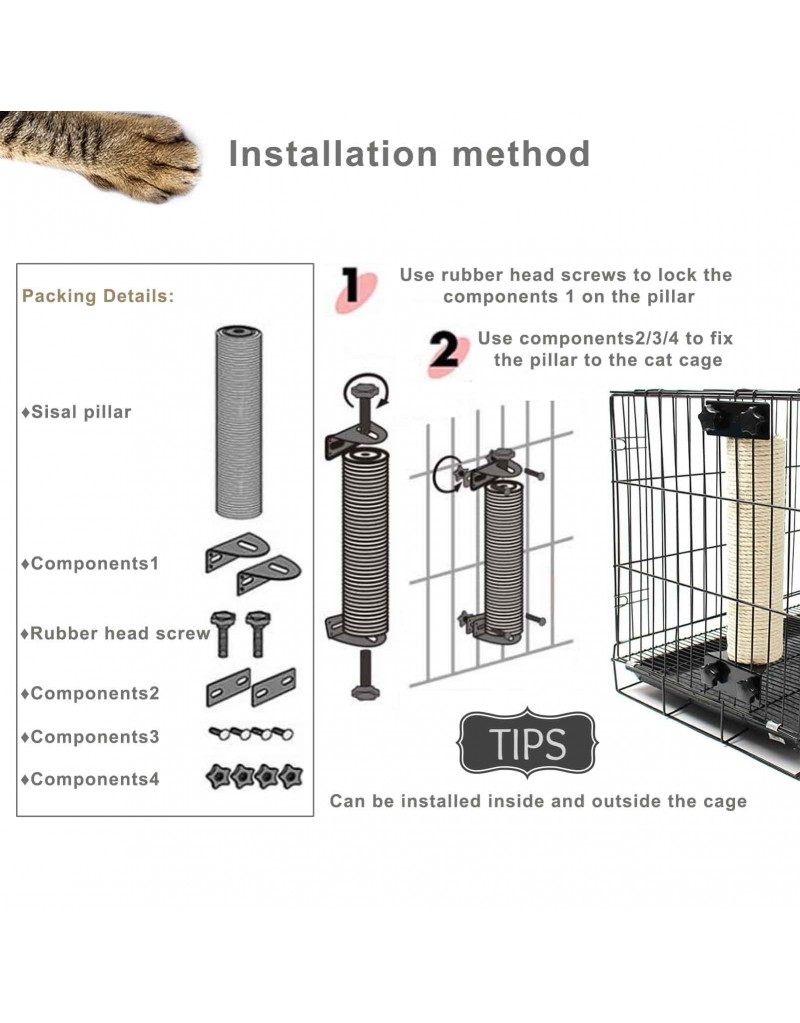 Installation method

Packing Details:

♦Sisal pillar

♦Components1

♦Rubber head screw

♦Components2

♦Components3

♦Components4

1 Use rubber head screws to lock the components 1 on the pillar

2 Use components2/3/4 to fix the pillar to the cat cage

TIPS

Can be installed inside and outside the cage